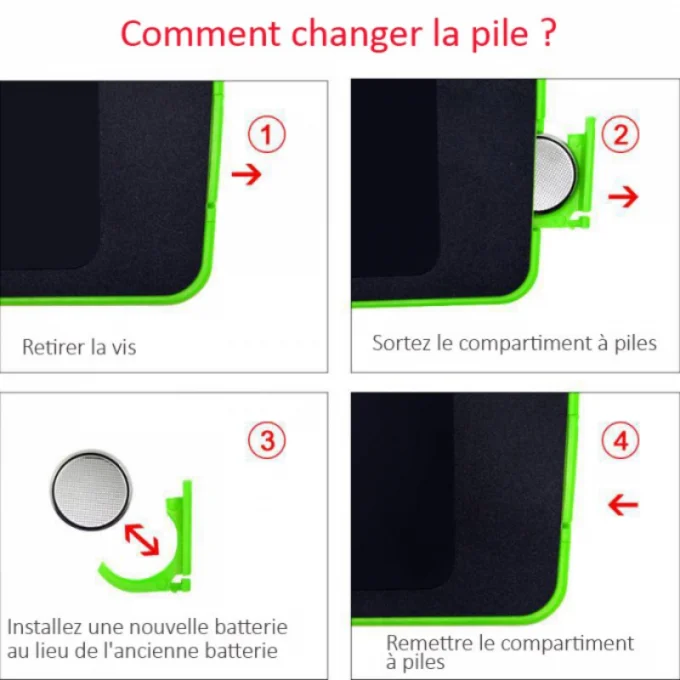 Comment changer la pile ?

①

Retirer la vis

②

Sortez le compartiment à piles

③

Installez une nouvelle batterie au lieu de l'ancienne batterie

④

Remettre le compartiment à piles