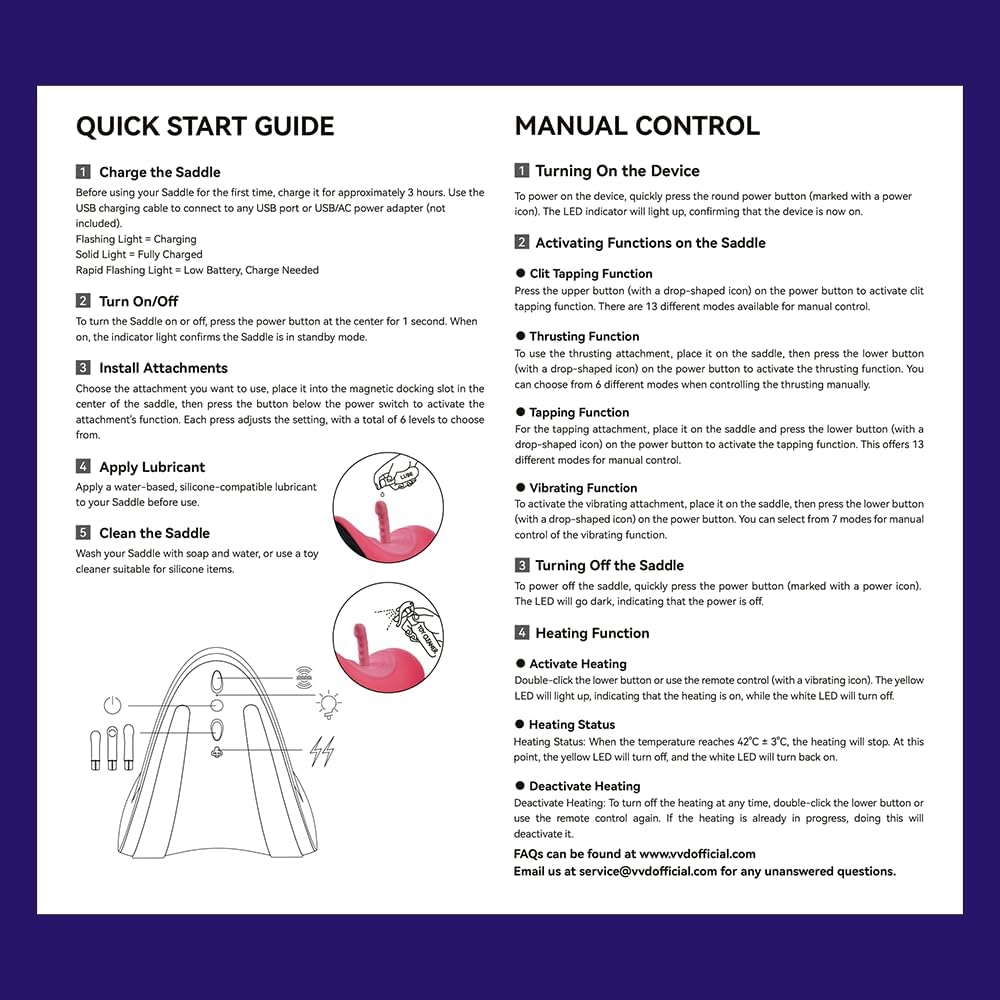 QUICK START GUIDE

1 Charge the Saddle
Before using your Saddle for the first time, charge it for approximately 3 hours. Use the USB charging cable to connect to any USB port or USB/AC power adapter (not included).
Flashing Light = Charging
Solid Light = Fully Charged
Rapid Flashing Light = Low Battery, Charge Needed

2 Turn On/Off
To turn the Saddle on or off, press the power button at the center for 1 second. When on, the indicator light confirms the Saddle is in standby mode.

3 Install Attachments
Choose the attachment you want to use, place it into the magnetic docking slot in the center of the saddle, then press the button below the power switch to activate the attachment's function. Each press adjusts the setting, with a total of 6 levels to choose from.

4 Apply Lubricant
Apply a water-based, silicone-compatible lubricant to your Saddle before use.

LUBE

5 Clean the Saddle
Wash your Saddle with soap and water, or use a toy cleaner suitable for silicone items.

TOY CLEANER

MANUAL CONTROL

1 Turning On the Device
To power on the device, quickly press the round power button (marked with a power icon). The LED indicator will light up, confirming that the device is now on.

2 Activating Functions on the Saddle

● Clit Tapping Function
Press the upper button (with a drop-shaped icon) on the power button to activate clit tapping function. There are 13 different modes available for manual control.

● Thrusting Function
To use the thrusting attachment, place it on the saddle, then press the lower button (with a drop-shaped icon) on the power button to activate the thrusting function. You can choose from 6 different modes when controlling the thrusting manually.

● Tapping Function
For the tapping attachment, place it on the saddle and press the lower button (with a drop-shaped icon) on the power button to activate the tapping function. This offers 13 different modes for manual control.

● Vibrating Function
To activate the vibrating attachment, place it on the saddle, then press the lower button (with a drop-shaped icon) on the power button. You can select from 7 modes for manual control of the vibrating function.

3 Turning Off the Saddle
To power off the saddle, quickly press the power button (marked with a power icon). The LED will go dark, indicating that the power is off.

4 Heating Function

● Activate Heating
Double-click the lower button or use the remote control (with a vibrating icon). The yellow LED will light up, indicating that the heating is on, while the white LED will turn off.

● Heating Status
Heating Status: When the temperature reaches 42°C ± 3°C, the heating will stop. At this point, the yellow LED will turn off, and the white LED will turn back on.

● Deactivate Heating
Deactivate Heating: To turn off the heating at any time, double-click the lower button or use the remote control again. If the heating is already in progress, doing this will deactivate it.

FAQs can be found at www.vvdofficial.com
Email us at service@vvdofficial.com for any unanswered questions.