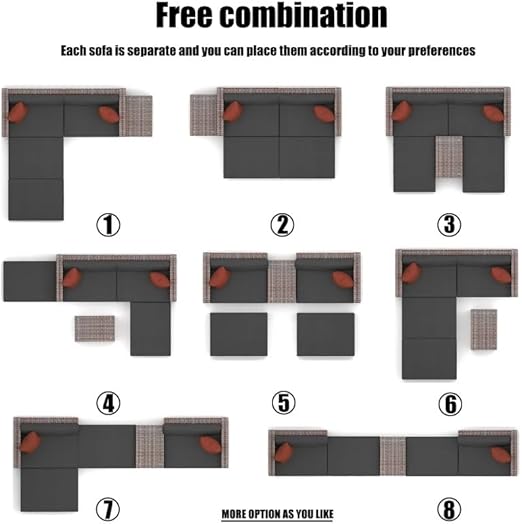 Free combination

Each sofa is separate and you can place them according to your preferences

①

②

③

④

⑤

⑥

⑦

MORE OPTION AS YOU LIKE

⑧