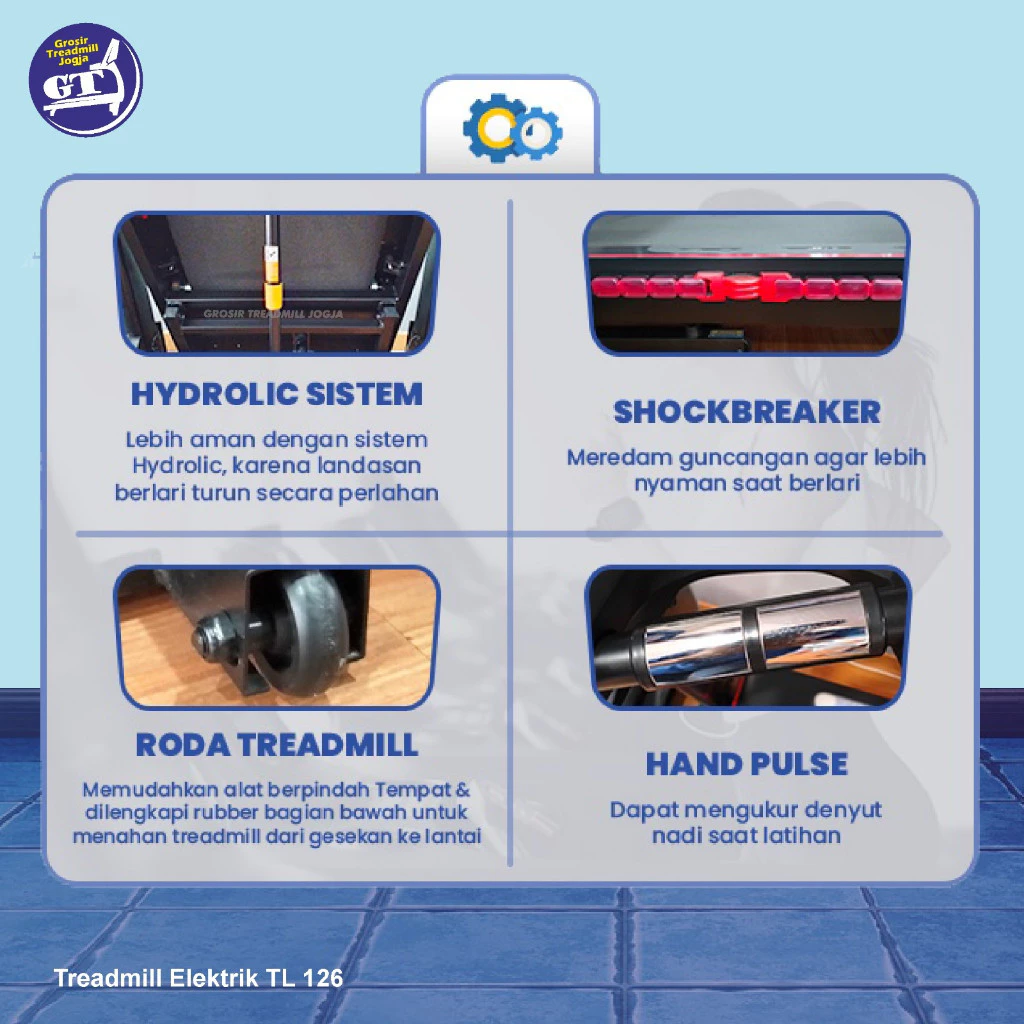 Grosir Treadmill Jogja
GT

GROSIR TREADMILL JOGJA

HYDROLIC SISTEM

Lebih aman dengan sistem Hydrolic, karena landasan berlari turun secara perlahan

SHOCKBREAKER

Meredam guncangan agar lebih nyaman saat berlari

RODA TREADMILL

Memudahkan alat berpindah Tempat & dilengkapi rubber bagian bawah untuk menahan treadmill dari gesekan ke lantai

HAND PULSE

Dapat mengukur denyut nadi saat latihan

Treadmill Elektrik TL 126